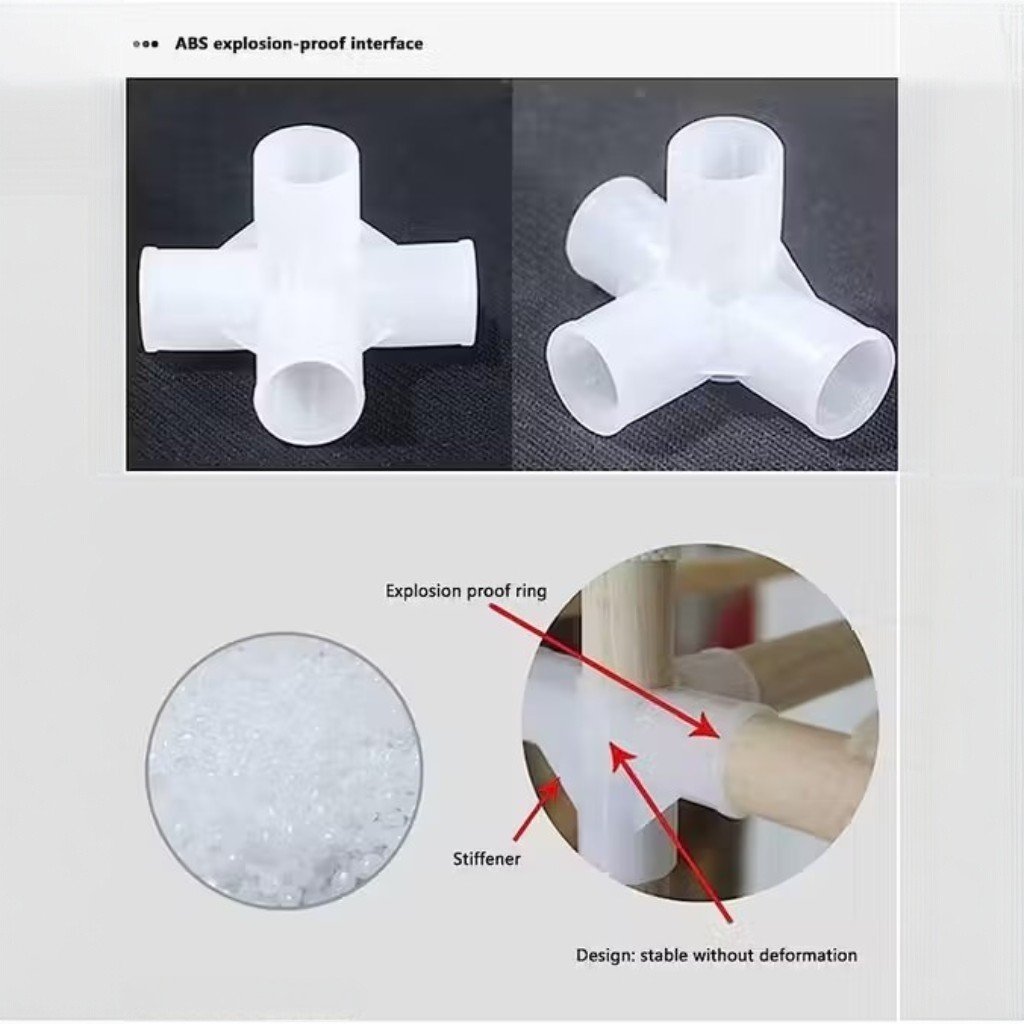 ABS explosion-proof interface

Explosion proof ring

Stiffener

Design: stable without deformation