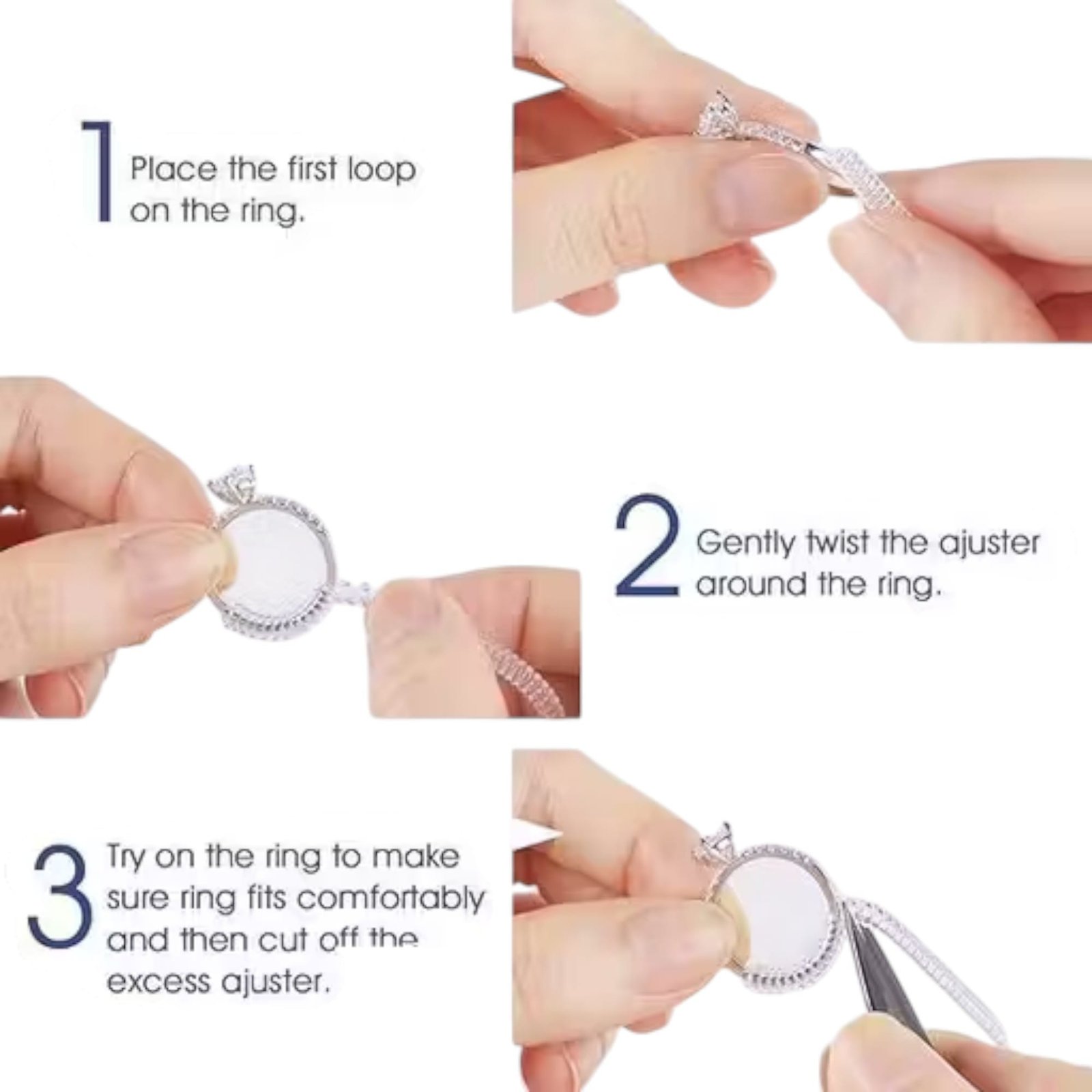 1 Place the first loop on the ring.

2 Gently twist the ajuster around the ring.

3 Try on the ring to make sure ring fits comfortably and then cut off the excess ajuster.